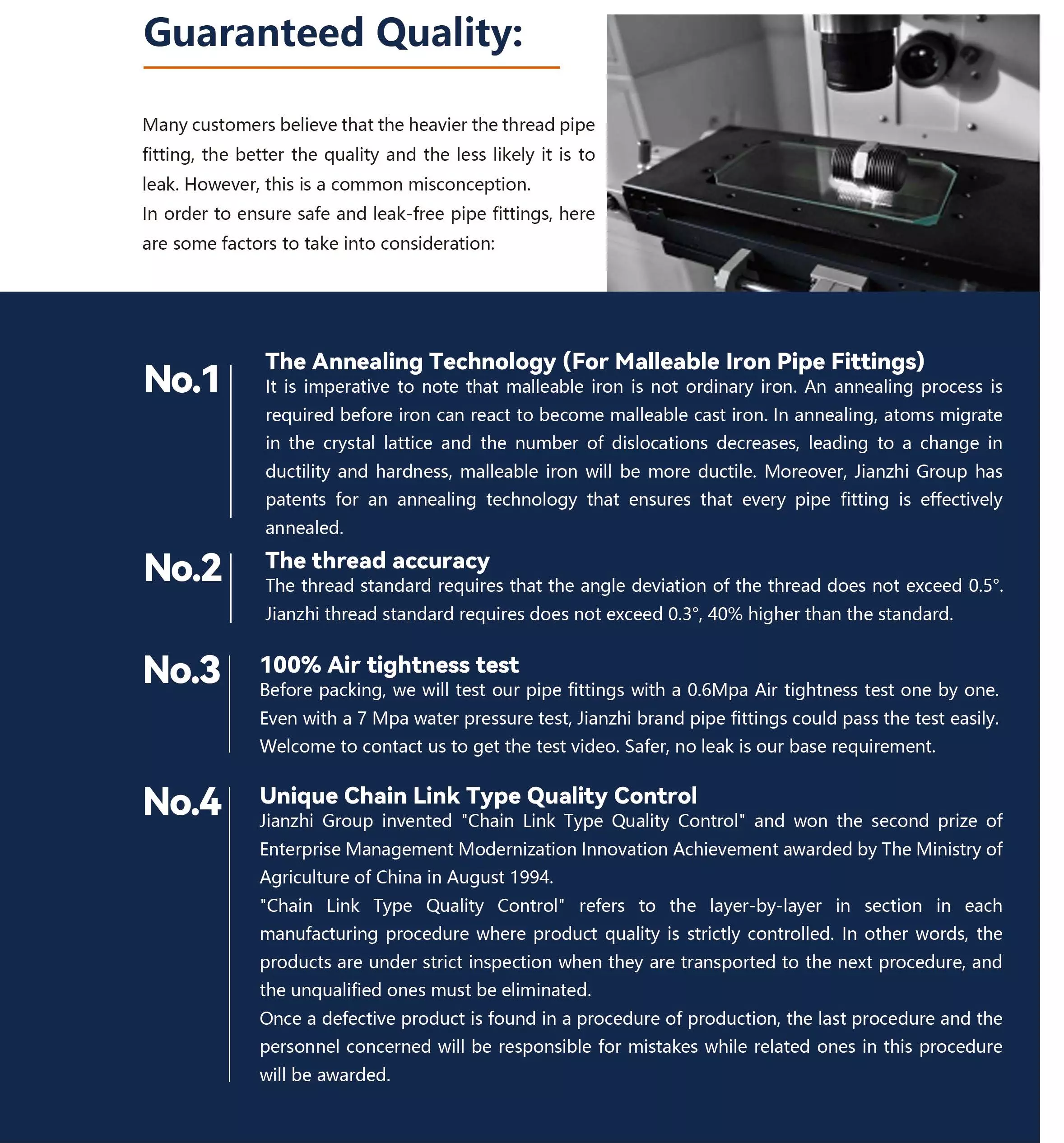 Guaranteed Quality:

Many customers believe that the heavier the thread pipe fitting, the better the quality and the less likely it is to leak. However, this is a common misconception.
In order to ensure safe and leak-free pipe fittings, here are some factors to take into consideration:

No.1

The Annealing Technology (For Malleable Iron Pipe Fittings)
It is imperative to note that malleable iron is not ordinary iron. An annealing process is required before iron can react to become malleable cast iron. In annealing, atoms migrate in the crystal lattice and the number of dislocations decreases, leading to a change in ductility and hardness, malleable iron will be more ductile. Moreover, Jianzhi Group has patents for an annealing technology that ensures that every pipe fitting is effectively annealed.

No.2

The thread accuracy
The thread standard requires that the angle deviation of the thread does not exceed 0.5°. Jianzhi thread standard requires does not exceed 0.3°, 40% higher than the standard.

No.3

100% Air tightness test
Before packing, we will test our pipe fittings with a 0.6Mpa Air tightness test one by one. Even with a 7 Mpa water pressure test, Jianzhi brand pipe fittings could pass the test easily. Welcome to contact us to get the test video. Safer, no leak is our base requirement.

No.4

Unique Chain Link Type Quality Control
Jianzhi Group invented "Chain Link Type Quality Control" and won the second prize of Enterprise Management Modernization Innovation Achievement awarded by The Ministry of Agriculture of China in August 1994.
"Chain Link Type Quality Control" refers to the layer-by-layer in section in each manufacturing procedure where product quality is strictly controlled. In other words, the products are under strict inspection when they are transported to the next procedure, and the unqualified ones must be eliminated.
Once a defective product is found in a procedure of production, the last procedure and the personnel concerned will be responsible for mistakes while related ones in this procedure will be awarded.